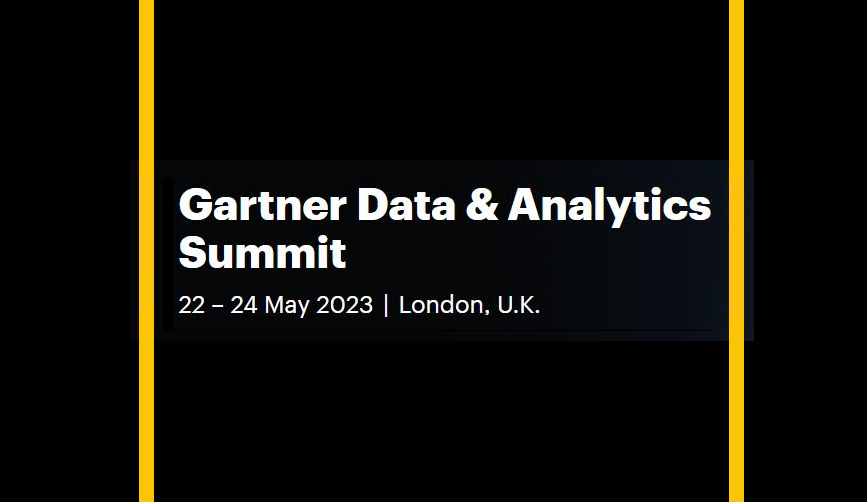 Gartner Data & Analytics Summit

22 – 24 May 2023 | London, U.K.